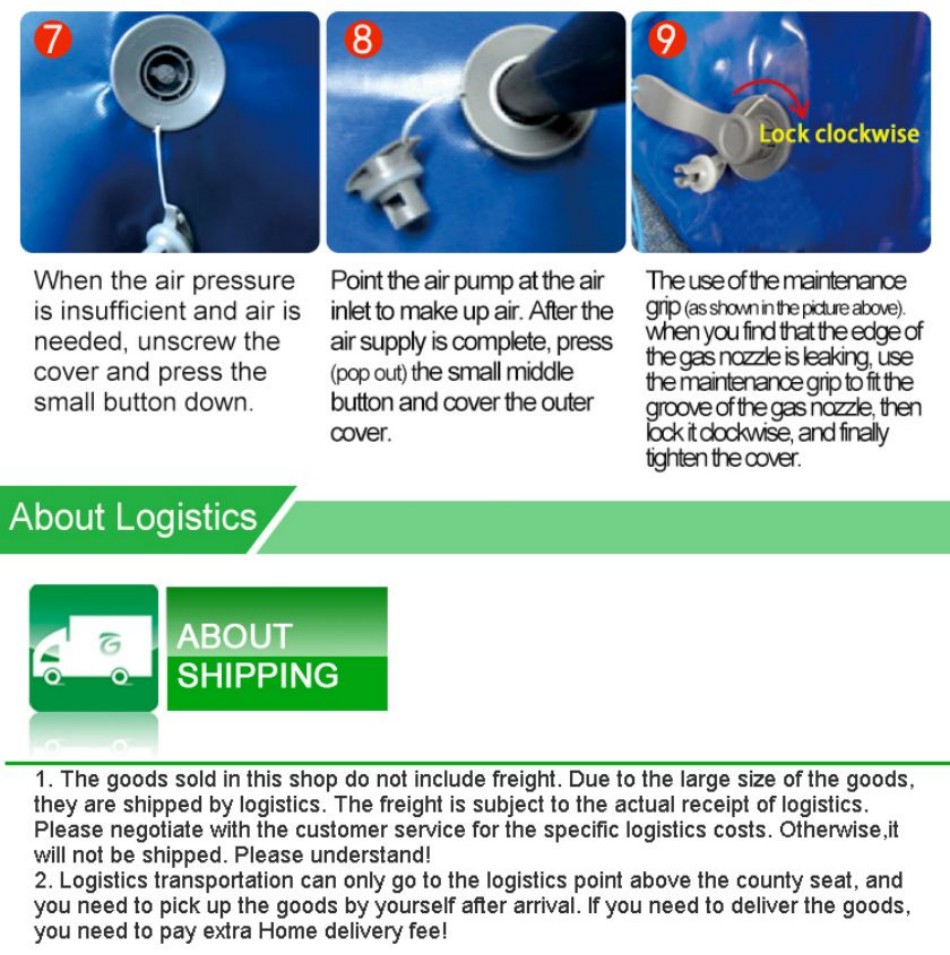 7

8

9

Lock clockwise

When the air pressure is insufficient and air is needed, unscrew the cover and press the small button down.

Point the air pump at the air inlet to make up air. After the air supply is complete, press (pop out) the small middle button and cover the outer cover.

The use of the maintenance grip (as shown in the picture above). when you find that the edge of the gas nozzle is leaking, use the maintenance grip to fit the groove of the gas nozzle, then lock it clockwise, and finally tighten the cover.

About Logistics

ABOUT SHIPPING

1. The goods sold in this shop do not include freight. Due to the large size of the goods, they are shipped by logistics. The freight is subject to the actual receipt of logistics. Please negotiate with the customer service for the specific logistics costs. Otherwise,it will not be shipped. Please understand!
2. Logistics transportation can only go to the logistics point above the county seat, and you need to pick up the goods by yourself after arrival. If you need to deliver the goods, you need to pay extra Home delivery fee!